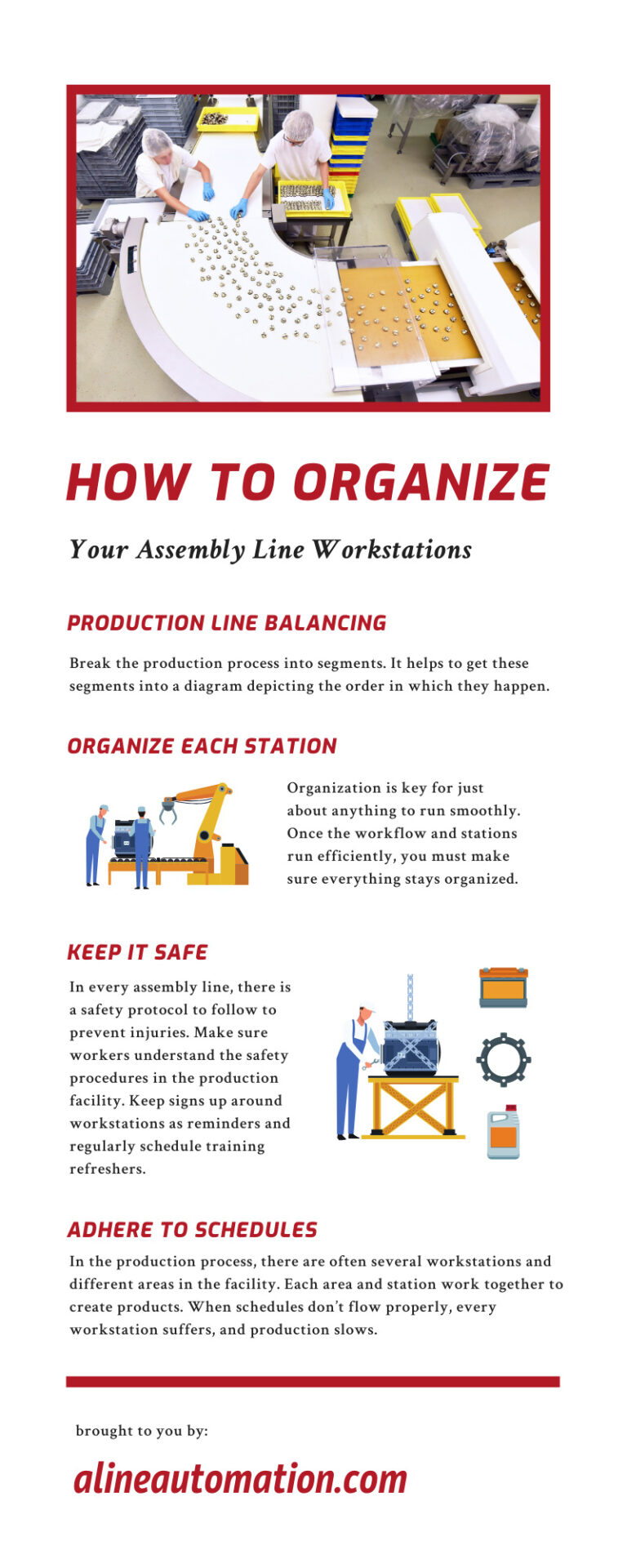 HOW TO ORGANIZE

Your Assembly Line Workstations

PRODUCTION LINE BALANCING

Break the production process into segments. It helps to get these segments into a diagram depicting the order in which they happen.

ORGANIZE EACH STATION

Organization is key for just about anything to run smoothly. Once the workflow and stations run efficiently, you must make sure everything stays organized.

KEEP IT SAFE

In every assembly line, there is a safety protocol to follow to prevent injuries. Make sure workers understand the safety procedures in the production facility. Keep signs up around workstations as reminders and regularly schedule training refreshers.

ADHERE TO SCHEDULES

In the production process, there are often several workstations and different areas in the facility. Each area and station work together to create products. When schedules don't flow properly, every workstation suffers, and production slows.

brought to you by:

alineautomation.com