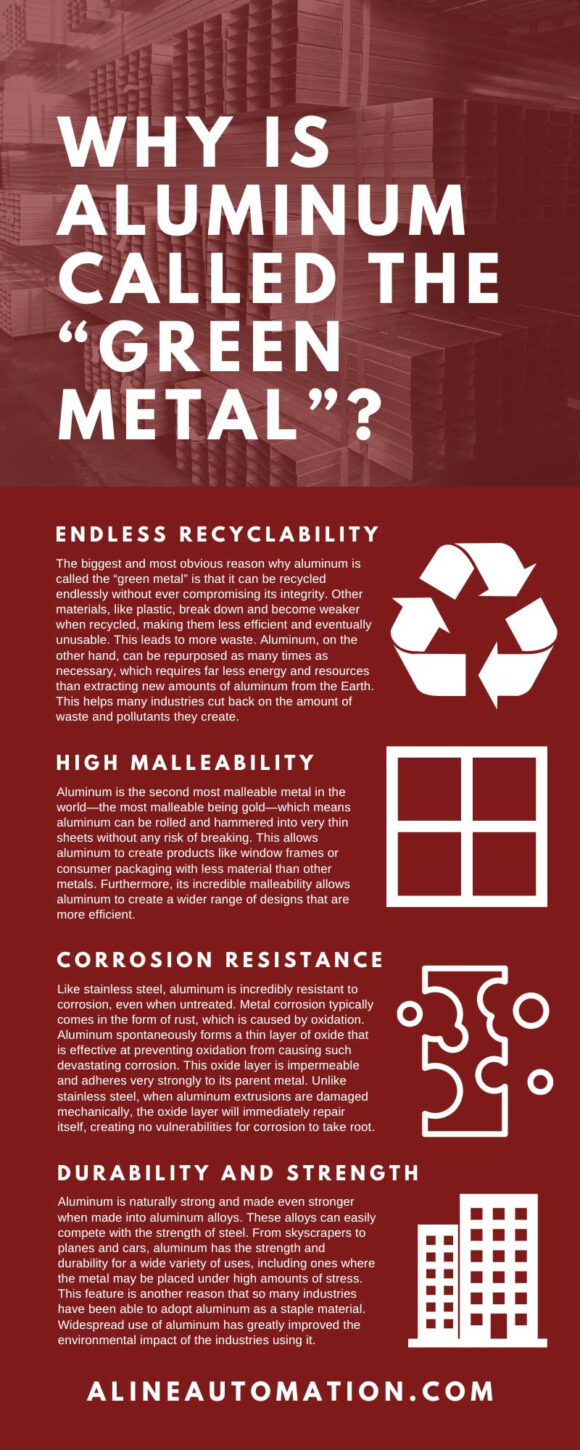 WHY IS ALUMINUM CALLED THE “GREEN METAL”?

ENDLESS RECYCLABILITY

The biggest and most obvious reason why aluminum is called the “green metal” is that it can be recycled endlessly without ever compromising its integrity. Other materials, like plastic, break down and become weaker when recycled, making them less efficient and eventually unusable. This leads to more waste. Aluminum, on the other hand, can be repurposed as many times as necessary, which requires far less energy and resources than extracting new amounts of aluminum from the Earth. This helps many industries cut back on the amount of waste and pollutants they create.

HIGH MALLEABILITY

Aluminum is the second most malleable metal in the world—the most malleable being gold—which means aluminum can be rolled and hammered into very thin sheets without any risk of breaking. This allows aluminum to create products like window frames or consumer packaging with less material than other metals. Furthermore, its incredible malleability allows aluminum to create a wider range of designs that are more efficient.

CORROSION RESISTANCE

Like stainless steel, aluminum is incredibly resistant to corrosion, even when untreated. Metal corrosion typically comes in the form of rust, which is caused by oxidation. Aluminum spontaneously forms a thin layer of oxide that is effective at preventing oxidation from causing such devastating corrosion. This oxide layer is impermeable and adheres very strongly to its parent metal. Unlike stainless steel, when aluminum extrusions are damaged mechanically, the oxide layer will immediately repair itself, creating no vulnerabilities for corrosion to take root.

DURABILITY AND STRENGTH

Aluminum is naturally strong and made even stronger when made into aluminum alloys. These alloys can easily compete with the strength of steel. From skyscrapers to planes and cars, aluminum has the strength and durability for a wide variety of uses, including ones where the metal may be placed under high amounts of stress. This feature is another reason that so many industries have been able to adopt aluminum as a staple material. Widespread use of aluminum has greatly improved the environmental impact of the industries using it.

ALINEAUTOMATION.COM