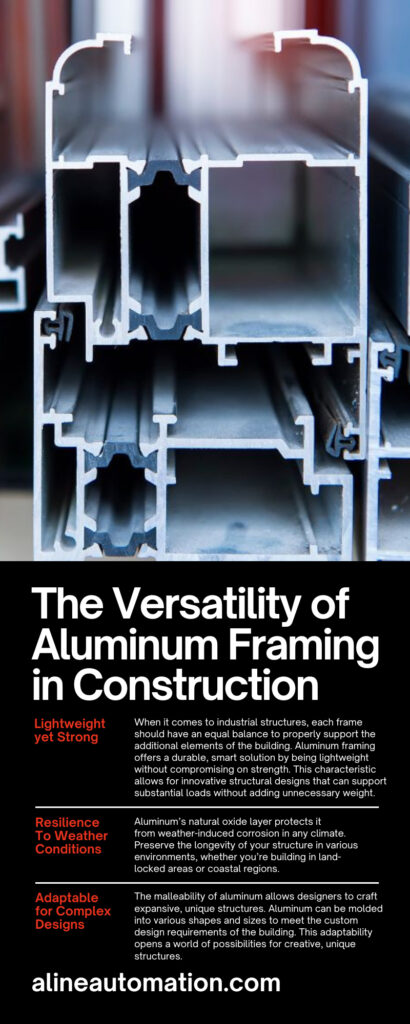 The Versatility of Aluminum Framing in Construction

Lightweight yet Strong

When it comes to industrial structures, each frame should have an equal balance to properly support the additional elements of the building. Aluminum framing offers a durable, smart solution by being lightweight without compromising on strength. This characteristic allows for innovative structural designs that can support substantial loads without adding unnecessary weight.

Resilience To Weather Conditions

Aluminum's natural oxide layer protects it from weather-induced corrosion in any climate. Preserve the longevity of your structure in various environments, whether you're building in land-locked areas or coastal regions.

Adaptable for Complex Designs

The malleability of aluminum allows designers to craft expansive, unique structures. Aluminum can be molded into various shapes and sizes to meet the custom design requirements of the building. This adaptability opens a world of possibilities for creative, unique structures.

alineautomation.com